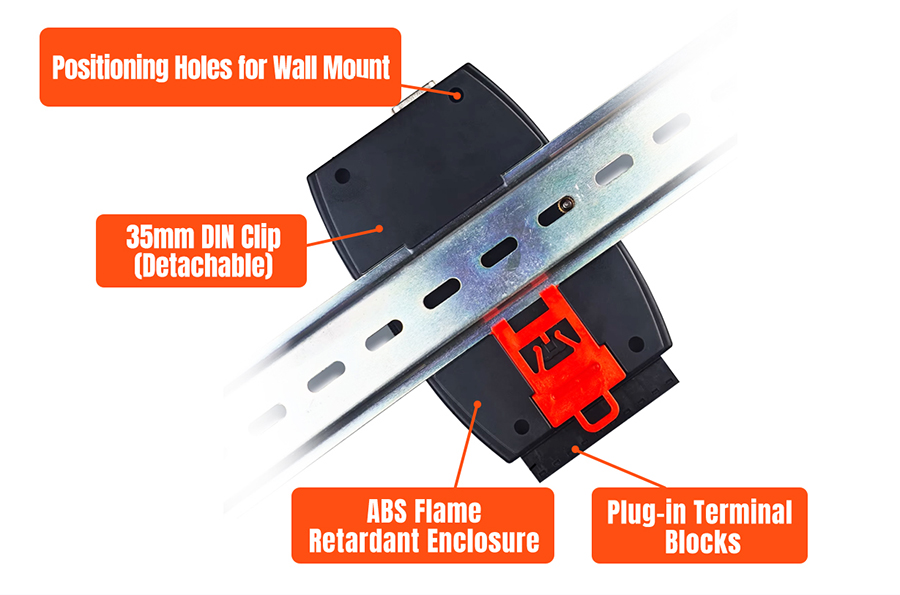 Positioning Holes for Wall Mount

35mm DIN Clip
(Detachable)

ABS Flame
Retardant Enclosure

Plug-in Terminal
Blocks